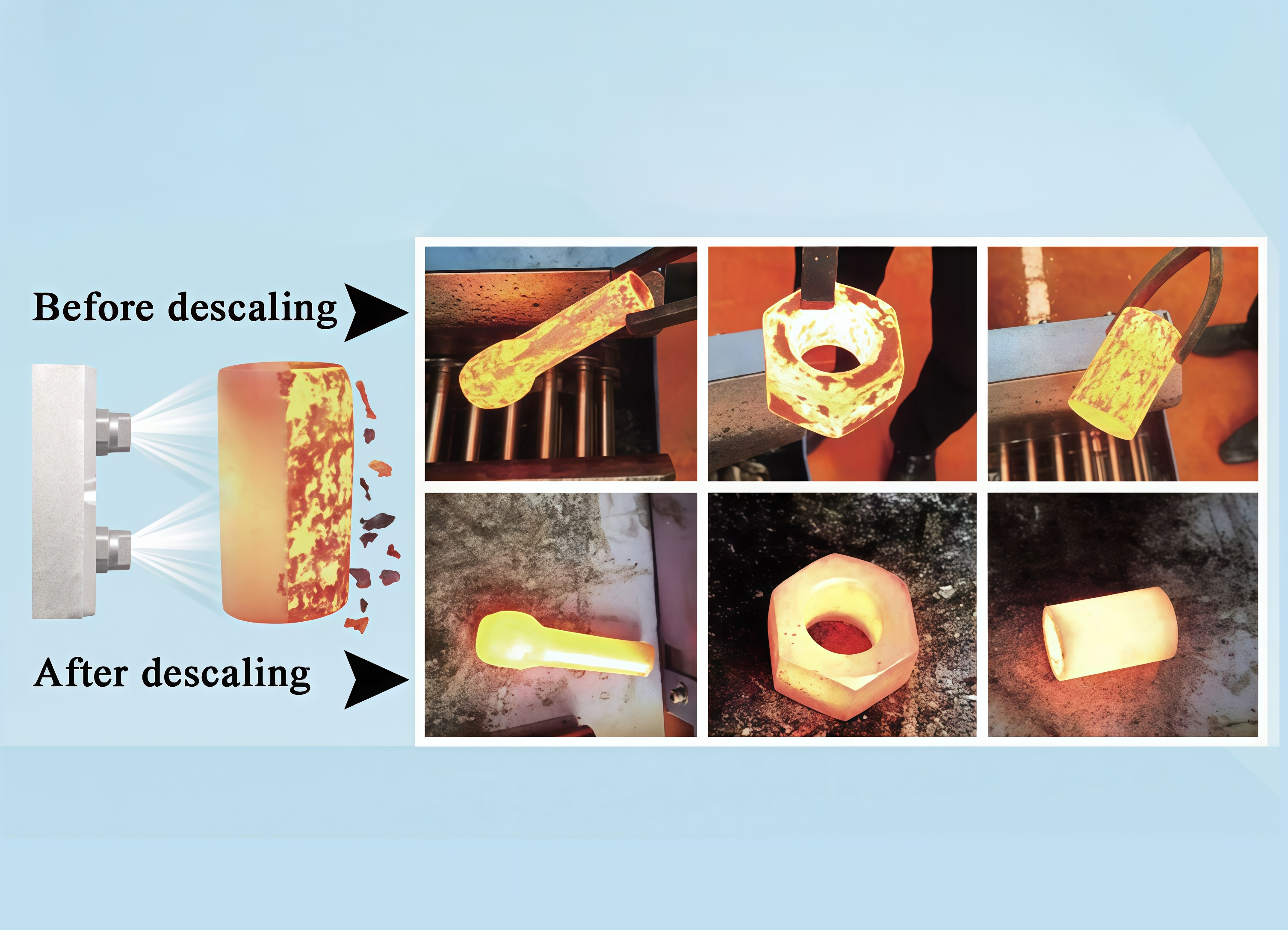 Before descaling

After descaling